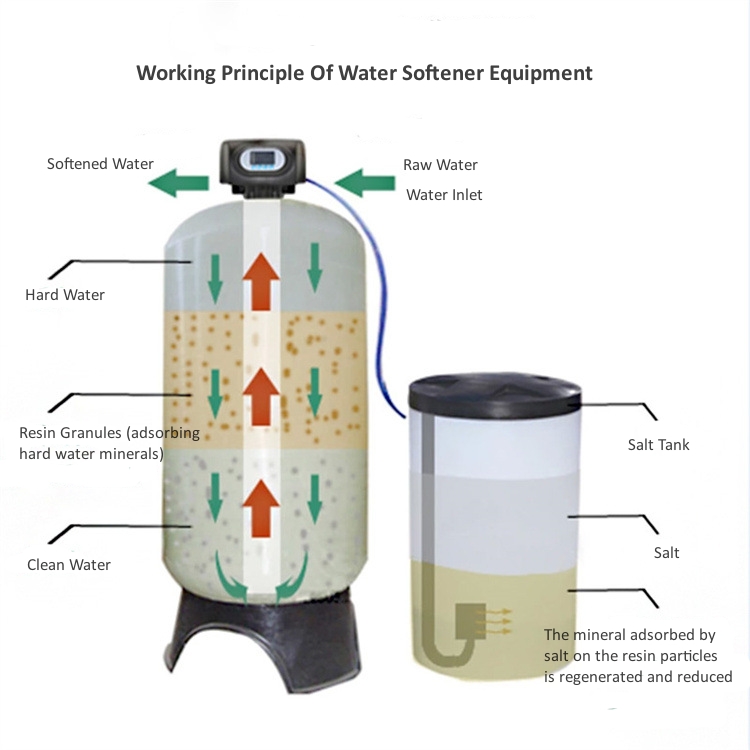 Working Principle Of Water Softener Equipment

Softened Water

Raw Water

Water Inlet

Hard Water

Resin Granules (adsorbing hard water minerals)

Clean Water

Salt Tank

Salt

The mineral adsorbed by salt on the resin particles is regenerated and reduced